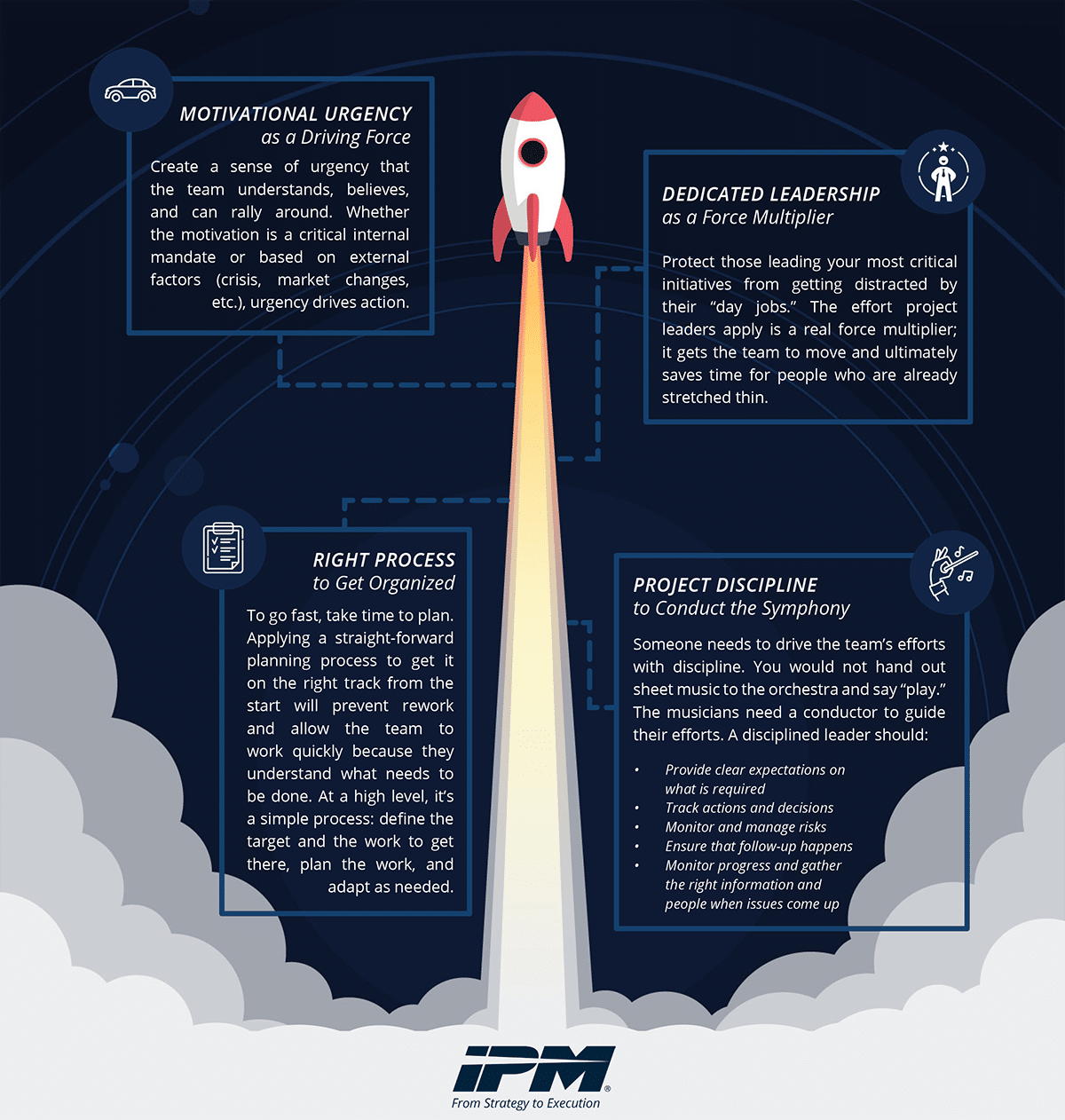 MOTIVATIONAL URGENCY
as a Driving Force

Create a sense of urgency that the team understands, believes, and can rally around. Whether the motivation is a critical internal mandate or based on external factors (crisis, market changes, etc.), urgency drives action.

DEDICATED LEADERSHIP
as a Force Multiplier

Protect those leading your most critical initiatives from getting distracted by their "day jobs." The effort project leaders apply is a real force multiplier; it gets the team to move and ultimately saves time for people who are already stretched thin.

RIGHT PROCESS
to Get Organized

To go fast, take time to plan. Applying a straight-forward planning process to get it on the right track from the start will prevent rework and allow the team to work quickly because they understand what needs to be done. At a high level, it's a simple process: define the target and the work to get there, plan the work, and adapt as needed.

PROJECT DISCIPLINE
to Conduct the Symphony

Someone needs to drive the team's efforts with discipline. You would not hand out sheet music to the orchestra and say "play." The musicians need a conductor to guide their efforts. A disciplined leader should:

• Provide clear expectations on what is required
• Track actions and decisions
• Monitor and manage risks
• Ensure that follow-up happens
• Monitor progress and gather the right information and people when issues come up

IPM®
From Strategy to Execution