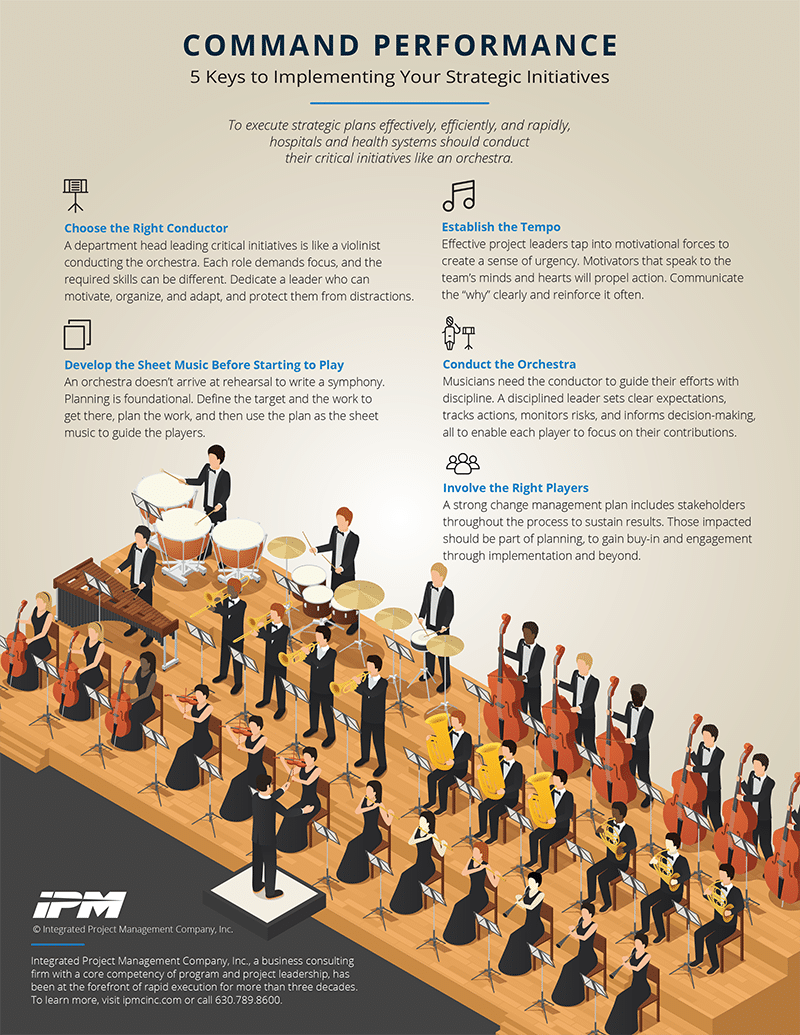 COMMAND PERFORMANCE

5 Keys to Implementing Your Strategic Initiatives

To execute strategic plans effectively, efficiently, and rapidly, hospitals and health systems should conduct their critical initiatives like an orchestra.

Choose the Right Conductor

A department head leading critical initiatives is like a violinist conducting the orchestra. Each role demands focus, and the required skills can be different. Dedicate a leader who can motivate, organize, and adapt, and protect them from distractions.

Develop the Sheet Music Before Starting to Play

An orchestra doesn't arrive at rehearsal to write a symphony. Planning is foundational. Define the target and the work to get there, plan the work, and then use the plan as the sheet music to guide the players.

Establish the Tempo

Effective project leaders tap into motivational forces to create a sense of urgency. Motivators that speak to the team's minds and hearts will propel action. Communicate the "why" clearly and reinforce it often.

Conduct the Orchestra

Musicians need the conductor to guide their efforts with discipline. A disciplined leader sets clear expectations, tracks actions, monitors risks, and informs decision-making, all to enable each player to focus on their contributions.

Involve the Right Players

A strong change management plan includes stakeholders throughout the process to sustain results. Those impacted should be part of planning, to gain buy-in and engagement through implementation and beyond.

IPM

© Integrated Project Management Company, Inc.

Integrated Project Management Company, Inc., a business consulting firm with a core competency of program and project leadership, has been at the forefront of rapid execution for more than three decades. To learn more, visit ipmcinc.com or call 630.789.8600.